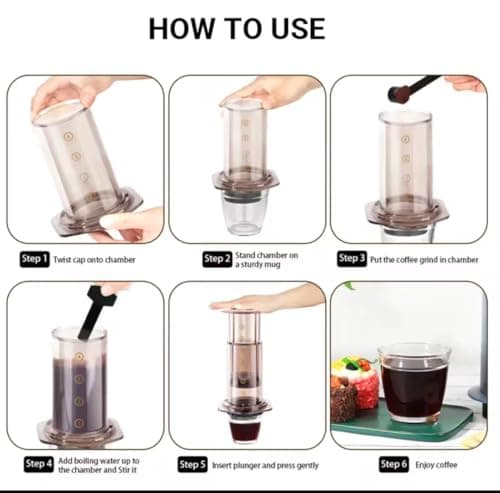 HOW TO USE

Step 1 Twist cap onto chamber

Step 2 Stand chamber on a sturdy mug

Step 3 Put the coffee grind in chamber

Step 4 Add boiling water up to the chamber and Stir it

Step 5 Insert plunger and press gently

Step 6 Enjoy coffee