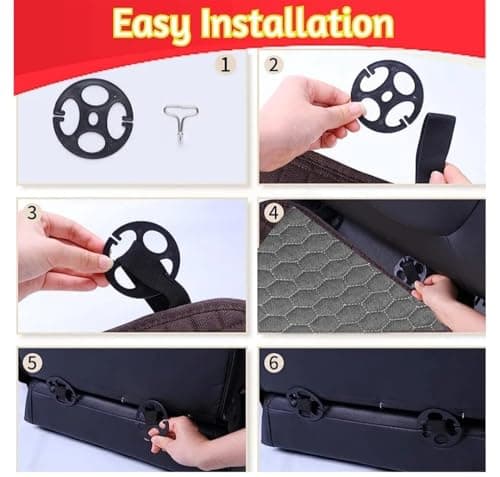 Easy Installation

1

2

3

4

5

6