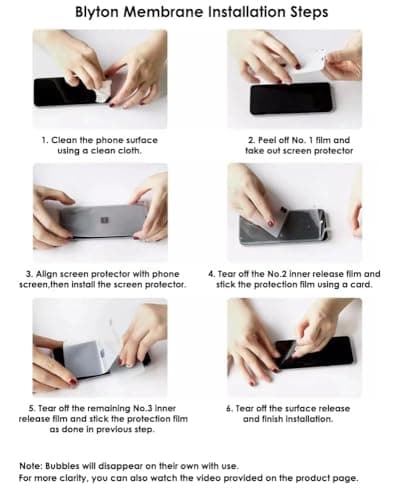 Blyton Membrane Installation Steps

1. Clean the phone surface using a clean cloth.

2. Peel off No. 1 film and take out screen protector

3. Align screen protector with phone screen,then install the screen protector.

4. Tear off the No.2 inner release film and stick the protection film using a card.

5. Tear off the remaining No.3 inner release film and stick the protection film as done in previous step.

6. Tear off the surface release and finish installation.

Note: Bubbles will disappear on their own with use.
For more clarity, you can also watch the video provided on the product page.