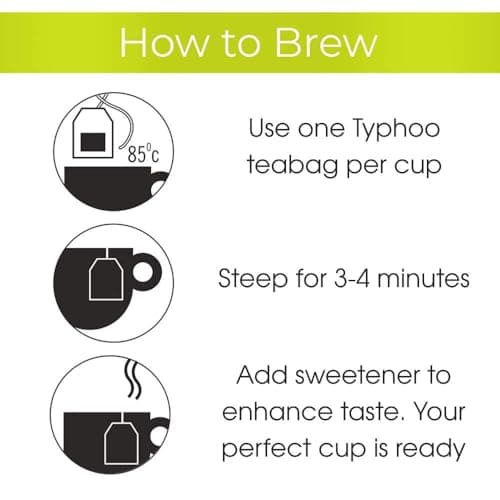 How to Brew

85°c

Use one Typhoo teabag per cup

Steep for 3-4 minutes

Add sweetener to enhance taste. Your perfect cup is ready