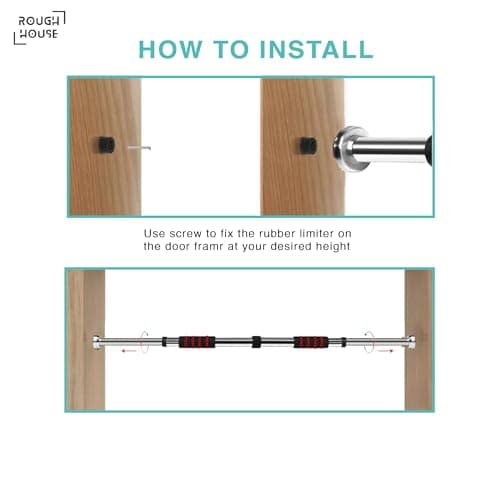 ROUGH HOUSE

HOW TO INSTALL

Use screw to fix the rubber limiter on the door framr at your desired height