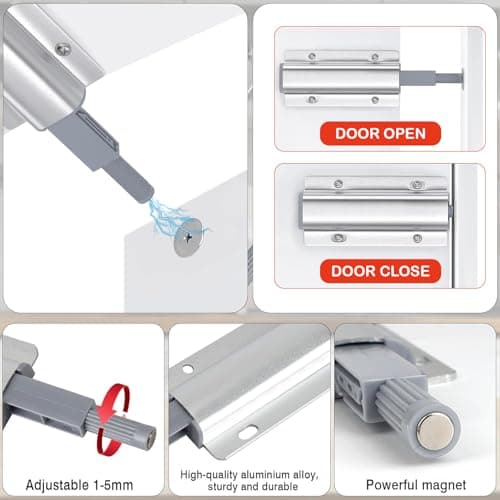 DOOR OPEN

DOOR CLOSE

Adjustable 1-5mm

High-quality aluminium alloy, sturdy and durable

Powerful magnet