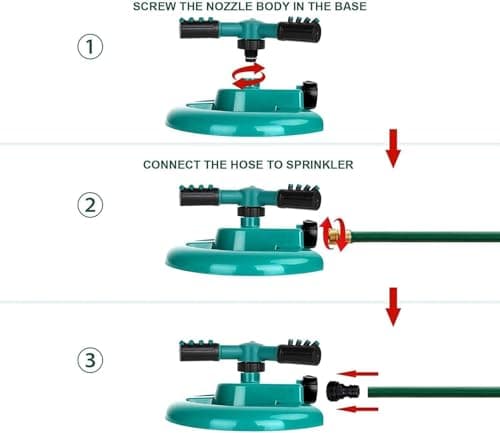 SCREW THE NOZZLE BODY IN THE BASE

1

CONNECT THE HOSE TO SPRINKLER

2

3