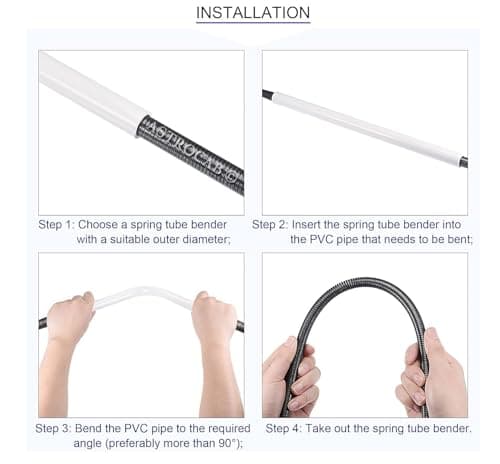 INSTALLATION

ASTROCAB ©

Step 1: Choose a spring tube bender with a suitable outer diameter;

Step 2: Insert the spring tube bender into the PVC pipe that needs to be bent;

Step 3: Bend the PVC pipe to the required angle (preferably more than 90°);

Step 4: Take out the spring tube bender.