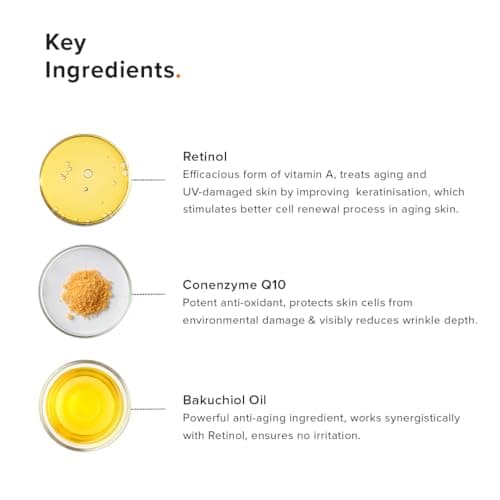 Key
Ingredients.

Retinol
Efficacious form of vitamin A, treats aging and UV-damaged skin by improving keratinisation, which stimulates better cell renewal process in aging skin.

Conenzyme Q10
Potent anti-oxidant, protects skin cells from environmental damage & visibly reduces wrinkle depth.

Bakuchiol Oil
Powerful anti-aging ingredient, works synergistically with Retinol, ensures no irritation.