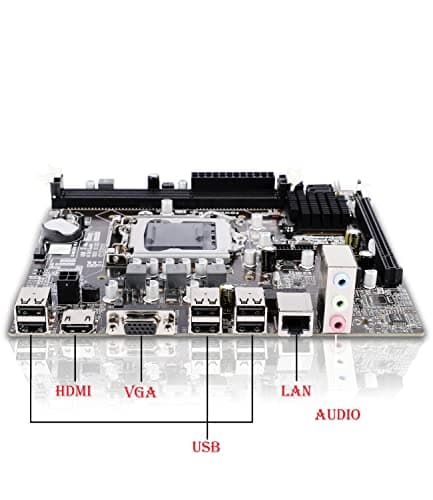 HDMI VGA LAN AUDIO USB