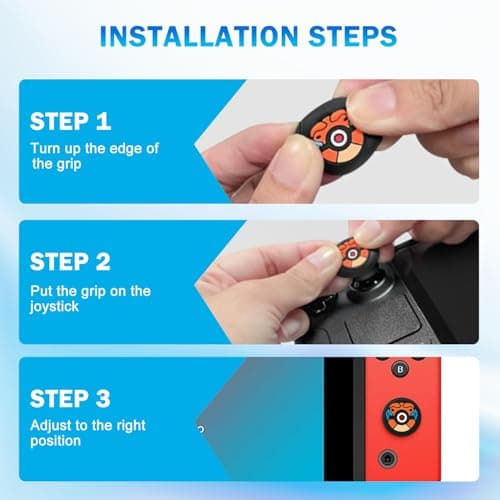 INSTALLATION STEPS

STEP 1
Turn up the edge of the grip

STEP 2
Put the grip on the joystick

STEP 3
Adjust to the right position

B