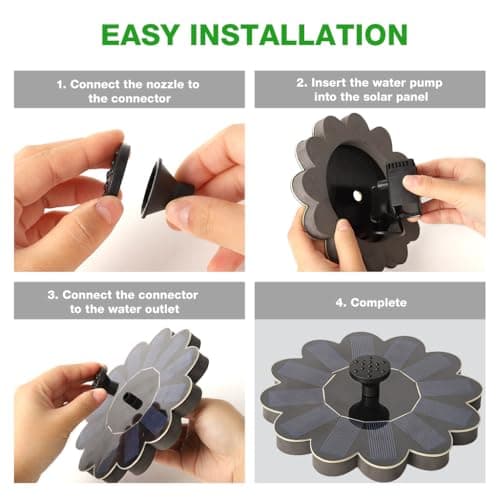 EASY INSTALLATION

1. Connect the nozzle to the connector

2. Insert the water pump into the solar panel

3. Connect the connector to the water outlet

4. Complete