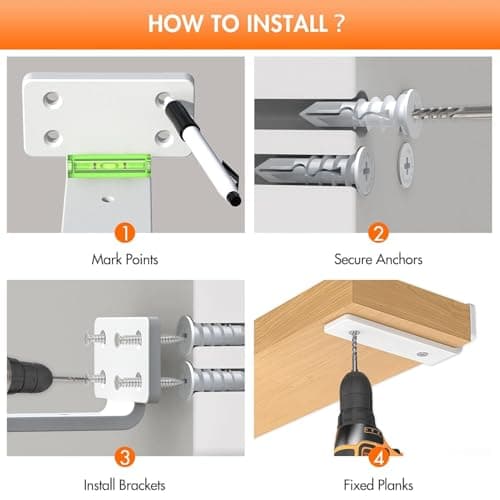 HOW TO INSTALL ?

1
Mark Points

2
Secure Anchors

3
Install Brackets

4
Fixed Planks