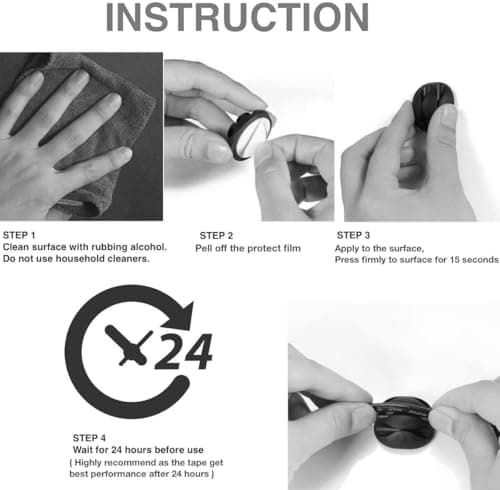 INSTRUCTION

STEP 1
Clean surface with rubbing alcohol.
Do not use household cleaners.

STEP 2
Pell off the protect film

STEP 3
Apply to the surface,
Press firmly to surface for 15 seconds

24

STEP 4
Wait for 24 hours before use
( Highly recommend as the tape get best performance after 24 hours )