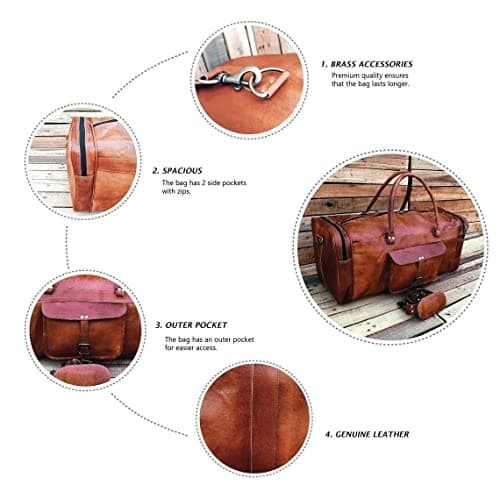 1. BRASS ACCESSORIES
Premium quality ensures that the bag lasts longer.

2. SPACIOUS
The bag has 2 side pockets with zips.

3. OUTER POCKET
The bag has an outer pocket for easier access.

4. GENUINE LEATHER