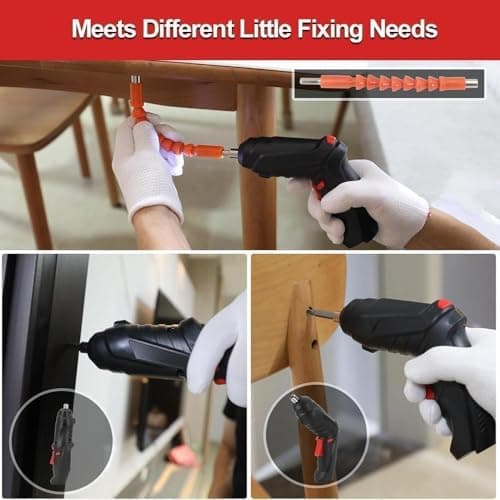 Meets Different Little Fixing Needs