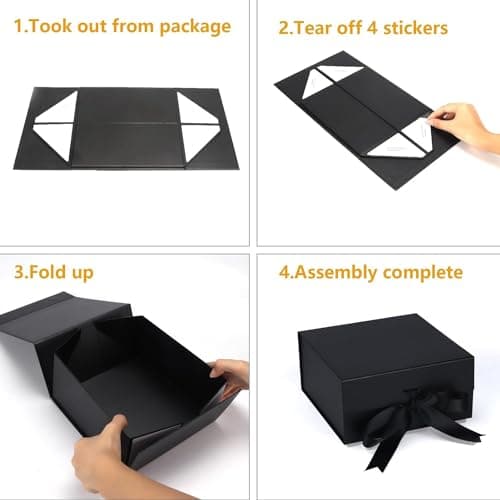 1.Took out from package

2.Tear off 4 stickers

3.Fold up

4.Assembly complete