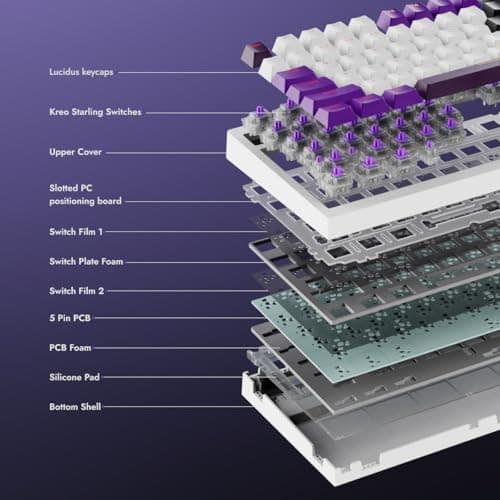 Lucidus keycaps

Kreo Starling Switches

Upper Cover

Slotted PC positioning board

Switch Film 1

Switch Plate Foam

Switch Film 2

5 Pin PCB

PCB Foam

Silicone Pad

Bottom Shell