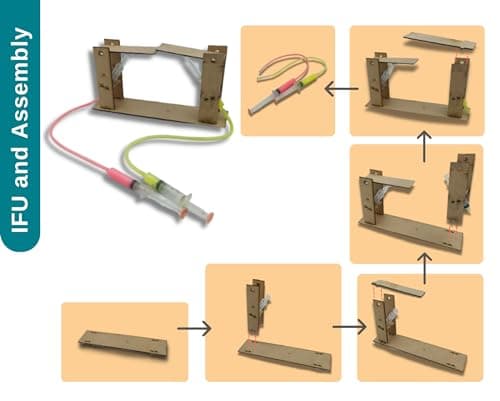 IFU and Assembly