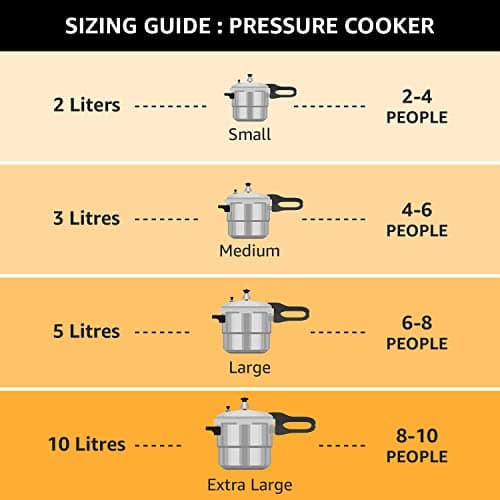 SIZING GUIDE : PRESSURE COOKER

2 Liters
Small
2-4 PEOPLE

3 Litres
Medium
4-6 PEOPLE

5 Litres
Large
6-8 PEOPLE

10 Litres
Extra Large
8-10 PEOPLE