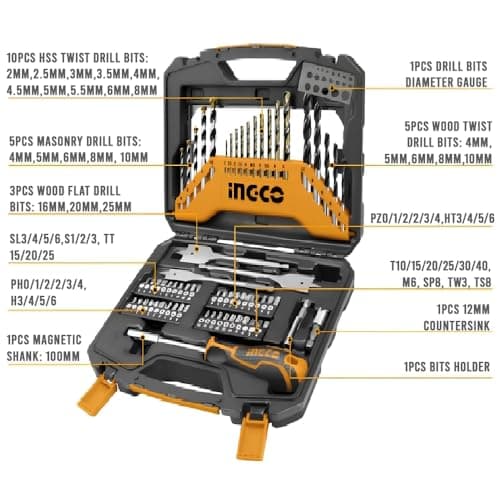 10PCS HSS TWIST DRILL BITS: 2MM,2.5MM,3MM,3.5MM,4MM, 4.5MM,5MM,5.5MM,6MM,8MM

5PCS MASONRY DRILL BITS: 4MM,5MM,6MM,8MM, 10MM

3PCS WOOD FLAT DRILL BITS: 16MM,20MM,25MM

SL3/4/5/6,S1/2/3, TT 15/20/25

PH0/1/2/2/3/4, H3/4/5/6

1PCS MAGNETIC SHANK: 100MM

1PCS DRILL BITS DIAMETER GAUGE

5PCS WOOD TWIST DRILL BITS: 4MM, 5MM,6MM,8MM,10MM

PZ0/1/2/2/3/4,HT3/4/5/6

T10/15/20/25/30/40, M6, SP8, TW3, TS8

1PCS 12MM COUNTERSINK

1PCS BITS HOLDER

INGCO

INGCO