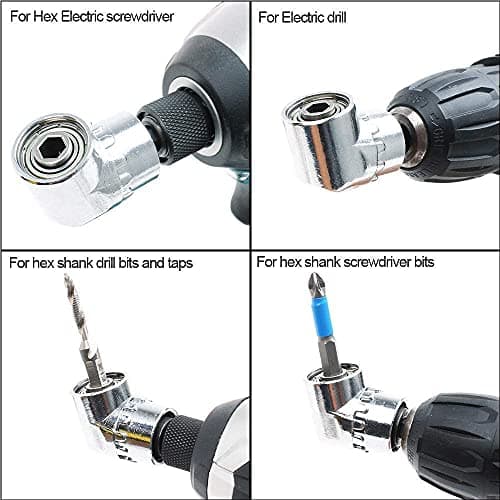 For Hex Electric screwdriver

For Electric drill

For hex shank drill bits and taps

For hex shank screwdriver bits