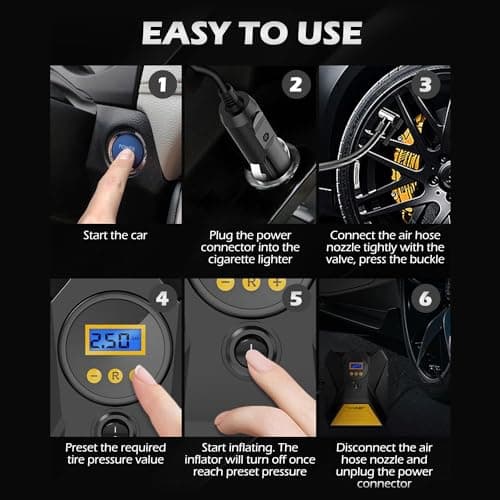 EASY TO USE

1
Start the car

2
Plug the power connector into the cigarette lighter

3
Connect the air hose nozzle tightly with the valve, press the buckle

4
2.50
− R
Preset the required tire pressure value

5
− R +
Start inflating. The inflator will turn off once reach preset pressure

6
Disconnect the air hose nozzle and unplug the power connector