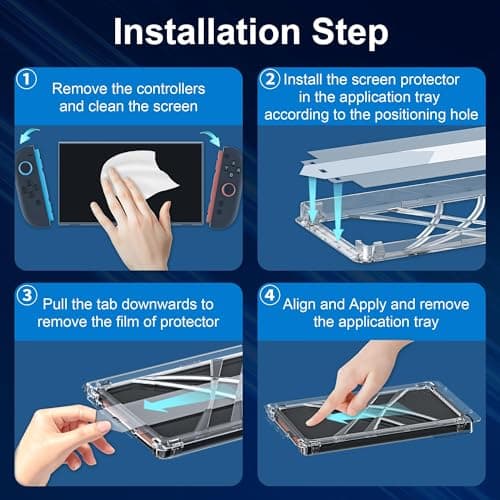 Installation Step

① Remove the controllers and clean the screen

② Install the screen protector in the application tray according to the positioning hole

③ Pull the tab downwards to remove the film of protector

④ Align and Apply and remove the application tray