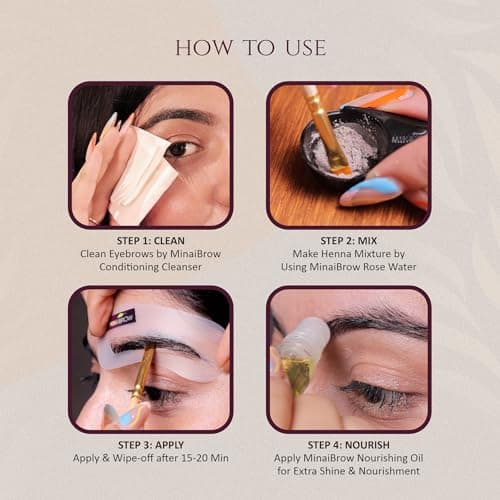 HOW TO USE

STEP 1: CLEAN
Clean Eyebrows by MinaiBrow Conditioning Cleanser

STEP 2: MIX
Make Henna Mixture by Using MinaiBrow Rose Water

STEP 3: APPLY
Apply & Wipe-off after 15-20 Min

STEP 4: NOURISH
Apply MinaiBrow Nourishing Oil for Extra Shine & Nourishment