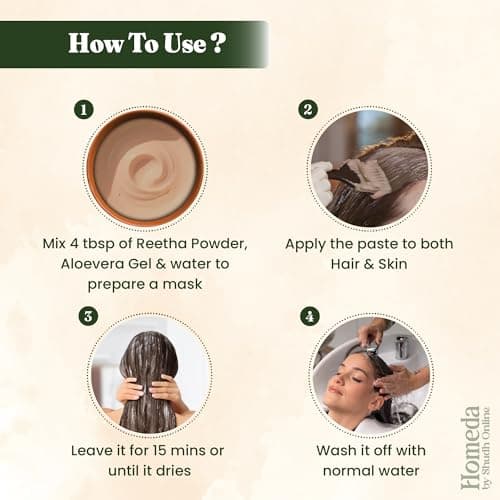 How To Use ?

1

Mix 4 tbsp of Reetha Powder, Aloevera Gel & water to prepare a mask

2

Apply the paste to both Hair & Skin

3

Leave it for 15 mins or until it dries

4

Wash it off with normal water

Homeda by Shudh Online