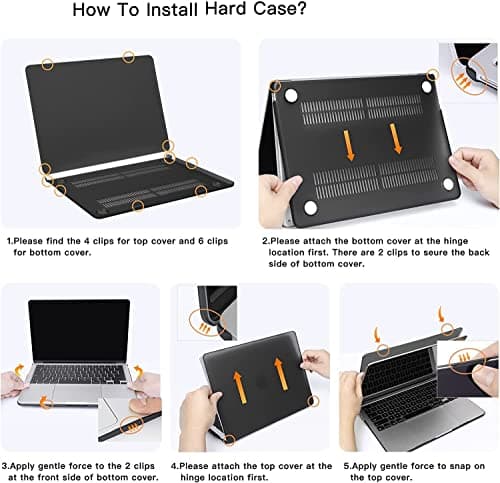 How To Install Hard Case?

1.Please find the 4 clips for top cover and 6 clips for bottom cover.

2.Please attach the bottom cover at the hinge location first. There are 2 clips to seure the back side of bottom cover.

3.Apply gentle force to the 2 clips at the front side of bottom cover.

4.Please attach the top cover at the hinge location first.

5.Apply gentle force to snap on the top cover.