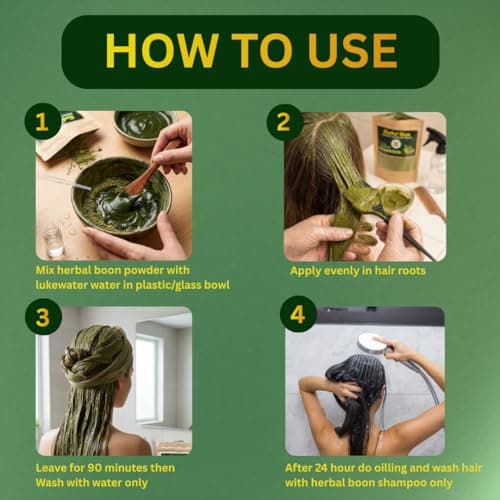 HOW TO USE

1

Mix herbal boon powder with lukewater water in plastic/glass bowl

2

Apply evenly in hair roots

3

Leave for 90 minutes then Wash with water only

4

After 24 hour do oilling and wash hair with herbal boon shampoo only