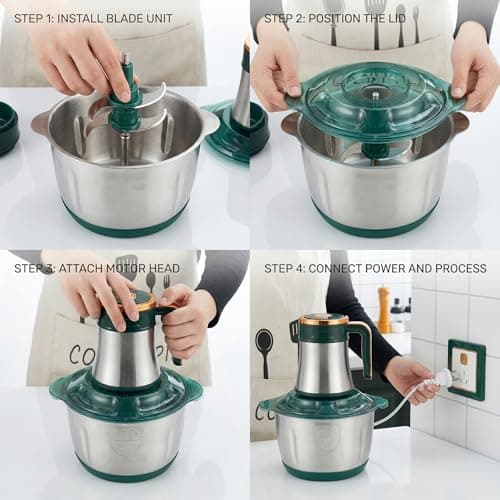 STEP 1: INSTALL BLADE UNIT

STEP 2: POSITION THE LID

STEP 3: ATTACH MOTOR HEAD

STEP 4: CONNECT POWER AND PROCESS