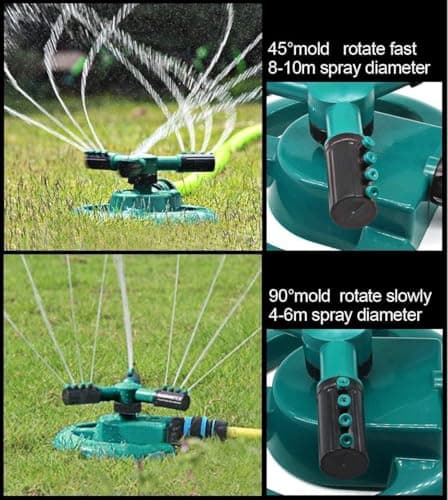 45°mold rotate fast
8-10m spray diameter

90°mold rotate slowly
4-6m spray diameter