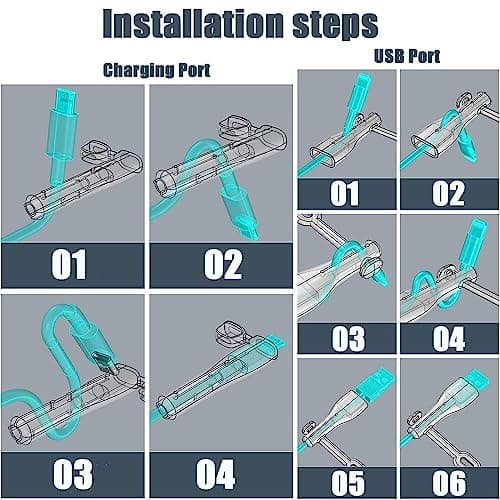 Installation steps

Charging Port

01

02

03

04

USB Port

01

02

03

04

05

06