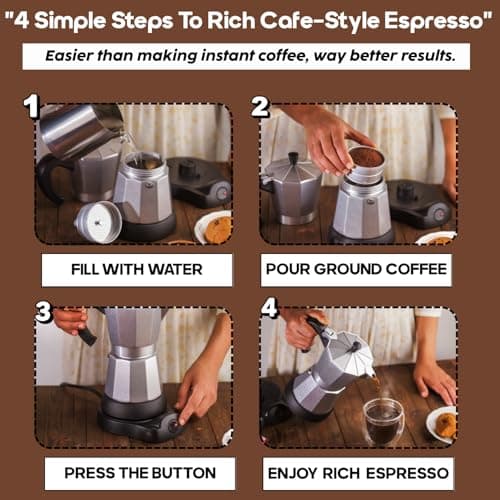 "4 Simple Steps To Rich Cafe-Style Espresso"

Easier than making instant coffee, way better results.

1

FILL WITH WATER

2

POUR GROUND COFFEE

3

PRESS THE BUTTON

4

ENJOY RICH ESPRESSO