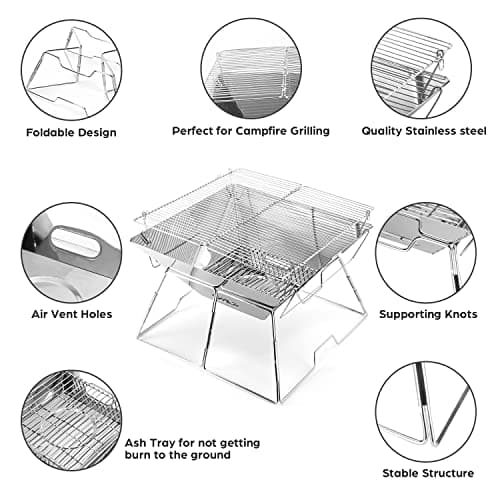 Foldable Design

Perfect for Campfire Grilling

Quality Stainless steel

Air Vent Holes

Supporting Knots

Ash Tray for not getting burn to the ground

Stable Structure