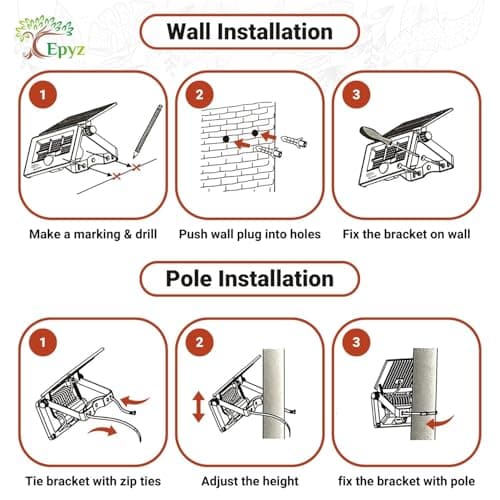 Epyz

Wall Installation

1

Make a marking & drill

2

Push wall plug into holes

3

Fix the bracket on wall

Pole Installation

1

Tie bracket with zip ties

2

Adjust the height

3

fix the bracket with pole