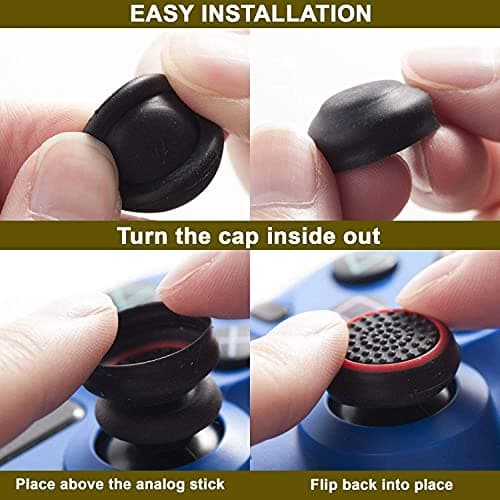 EASY INSTALLATION

Turn the cap inside out

Place above the analog stick

Flip back into place