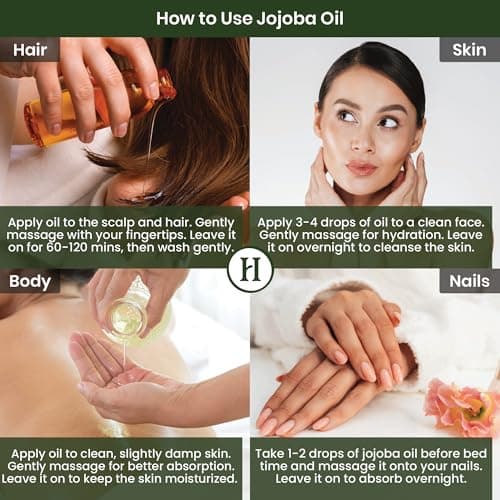 How to Use Jojoba Oil

Hair

Apply oil to the scalp and hair. Gently massage with your fingertips. Leave it on for 60-120 mins, then wash gently.

Skin

Apply 3-4 drops of oil to a clean face. Gently massage for hydration. Leave it on overnight to cleanse the skin.

H

Body

Apply oil to clean, slightly damp skin. Gently massage for better absorption. Leave it on to keep the skin moisturized.

Nails

Take 1-2 drops of jojoba oil before bed time and massage it onto your nails. Leave it on to absorb overnight.