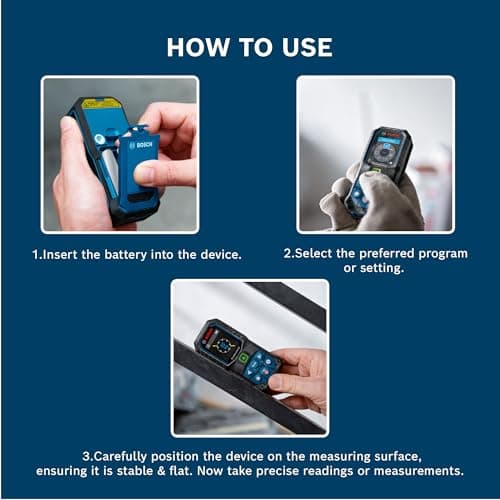 HOW TO USE

BOSCH

1.Insert the battery into the device.

2.Select the preferred program or setting.

3.Carefully position the device on the measuring surface, ensuring it is stable & flat. Now take precise readings or measurements.