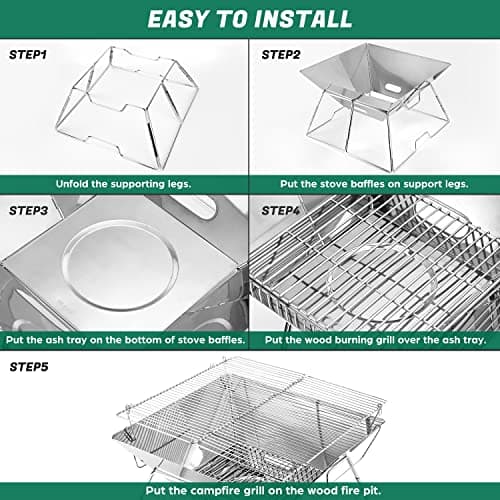 EASY TO INSTALL

STEP1

Unfold the supporting legs.

STEP2

Put the stove baffles on support legs.

STEP3

Put the ash tray on the bottom of stove baffles.

STEP4

Put the wood burning grill over the ash tray.

STEP5

Put the campfire grill on the wood fire pit.