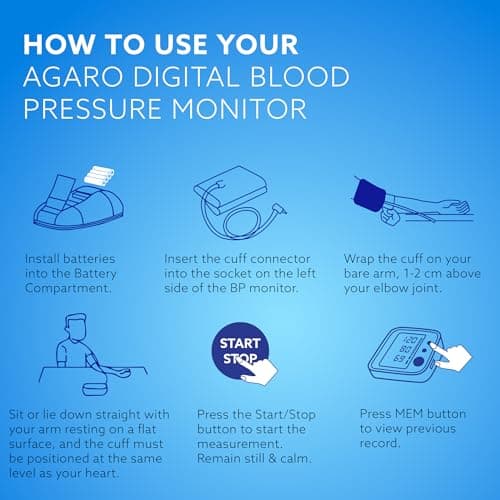 HOW TO USE YOUR
AGARO DIGITAL BLOOD PRESSURE MONITOR

Install batteries into the Battery Compartment.

Insert the cuff connector into the socket on the left side of the BP monitor.

Wrap the cuff on your bare arm, 1-2 cm above your elbow joint.

Sit or lie down straight with your arm resting on a flat surface, and the cuff must be positioned at the same level as your heart.

START
STOP

Press the Start/Stop button to start the measurement. Remain still & calm.

120
80
69

Press MEM button to view previous record.