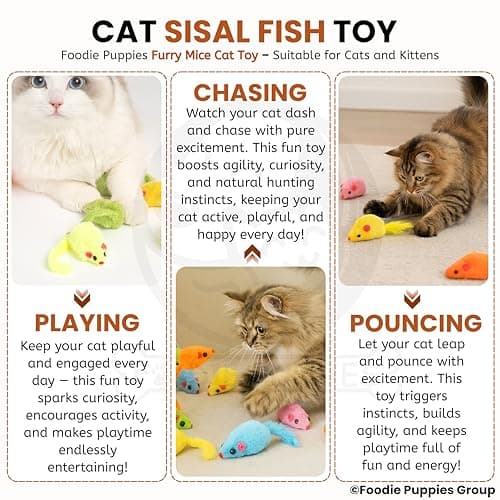 CAT SISAL FISH TOY

Foodie Puppies Furry Mice Cat Toy – Suitable for Cats and Kittens

PLAYING

Keep your cat playful and engaged every day – this fun toy sparks curiosity, encourages activity, and makes playtime endlessly entertaining!

CHASING

Watch your cat dash and chase with pure excitement. This fun toy boosts agility, curiosity, and natural hunting instincts, keeping your cat active, playful, and happy every day!

POUNCING

Let your cat leap and pounce with excitement. This toy triggers instincts, builds agility, and keeps playtime full of fun and energy!

©Foodie Puppies Group