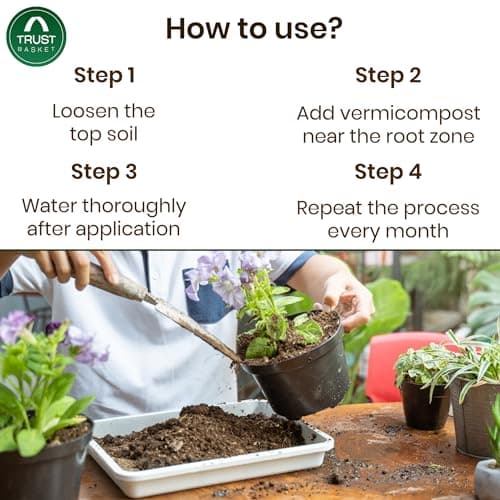 TRUST
BASKET

How to use?

Step 1

Loosen the top soil

Step 2

Add vermicompost near the root zone

Step 3

Water thoroughly after application

Step 4

Repeat the process every month