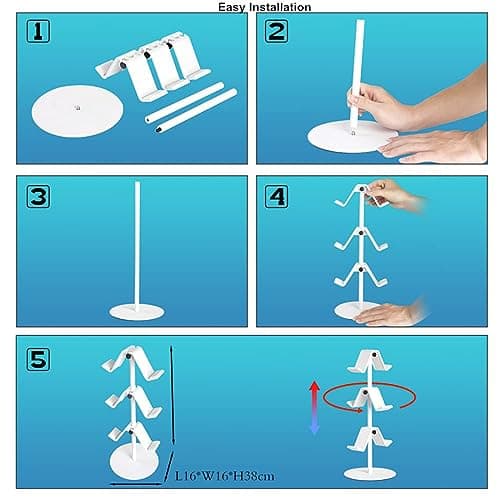 Easy Installation

1

2

3

4

5

L16*W16*H38cm