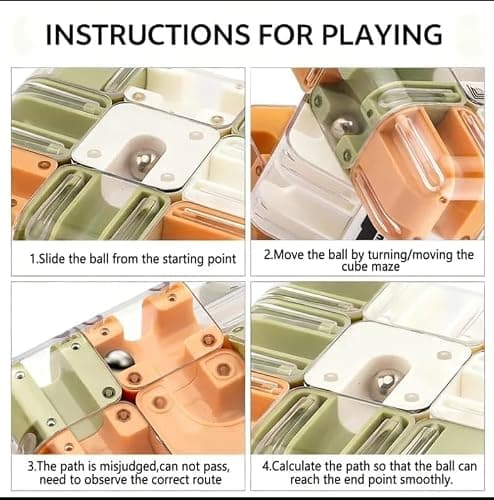 INSTRUCTIONS FOR PLAYING

1.Slide the ball from the starting point

2.Move the ball by turning/moving the cube maze

3.The path is misjudged,can not pass, need to observe the correct route

4.Calculate the path so that the ball can reach the end point smoothly.